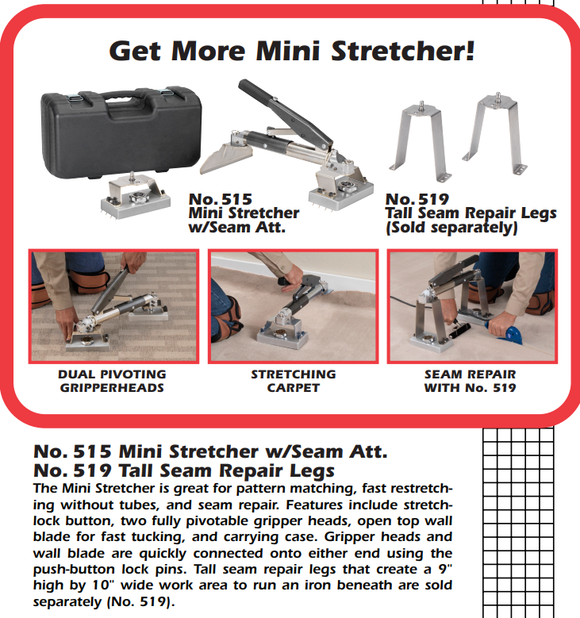 Get More Mini Stretcher!

No. 515
Mini Stretcher
w/Seam Att.

No. 519
Tall Seam Repair Legs
(Sold separately)

DUAL PIVOTING GRIPPERHEADS

STRETCHING CARPET

SEAM REPAIR WITH No. 519

No. 515 Mini Stretcher w/Seam Att.
No. 519 Tall Seam Repair Legs
The Mini Stretcher is great for pattern matching, fast restretching without tubes, and seam repair. Features include stretch-lock button, two fully pivotable gripper heads, open top wall blade for fast tucking, and carrying case. Gripper heads and wall blade are quickly connected onto either end using the push-button lock pins. Tall seam repair legs that create a 9" high by 10" wide work area to run an iron beneath are sold separately (No. 519).