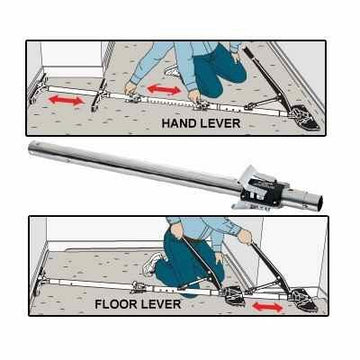 HAND LEVER

FLOOR LEVER